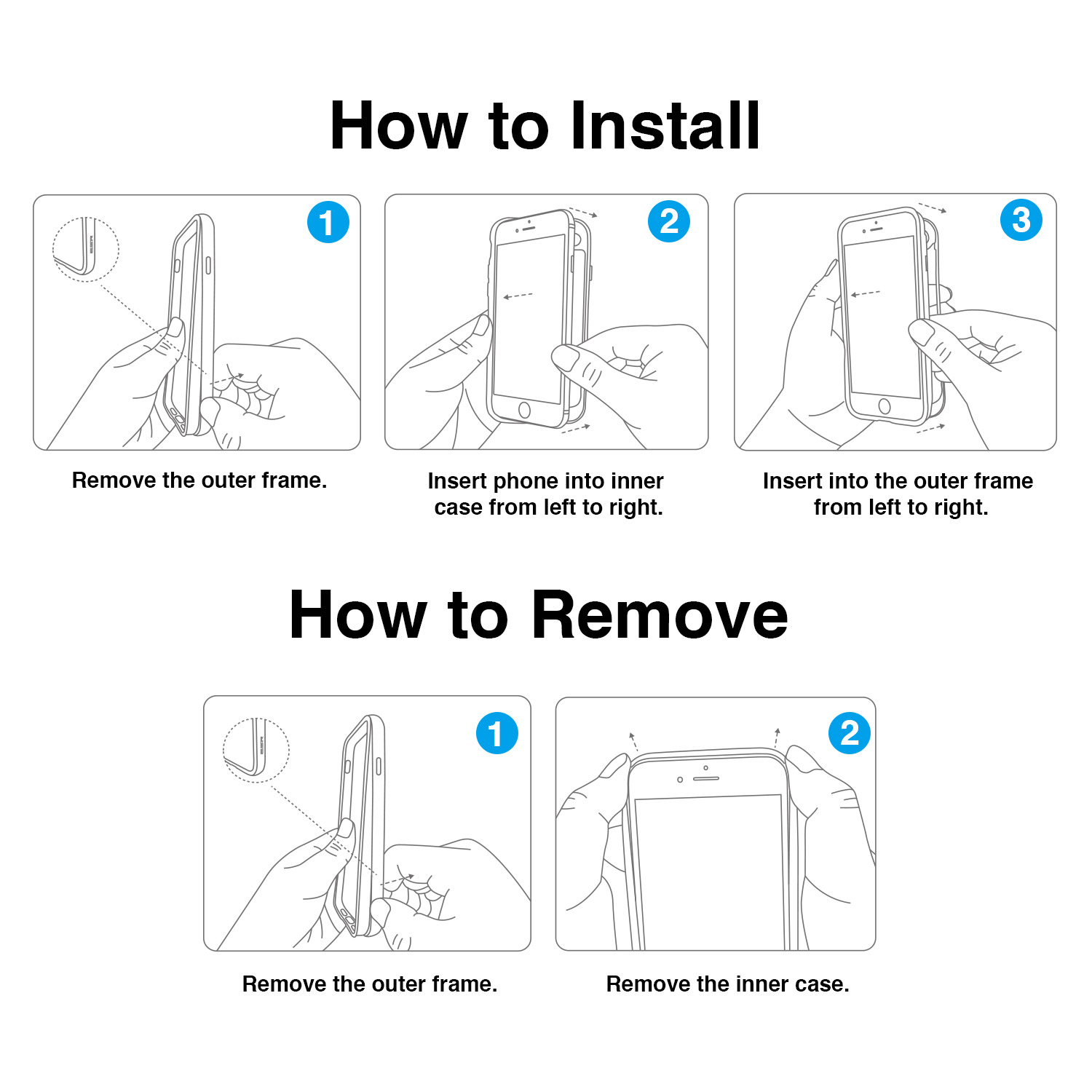 How to Install

1

Remove the outer frame.

2

Insert phone into inner case from left to right.

3

Insert into the outer frame from left to right.

How to Remove

1

Remove the outer frame.

2

Remove the inner case.